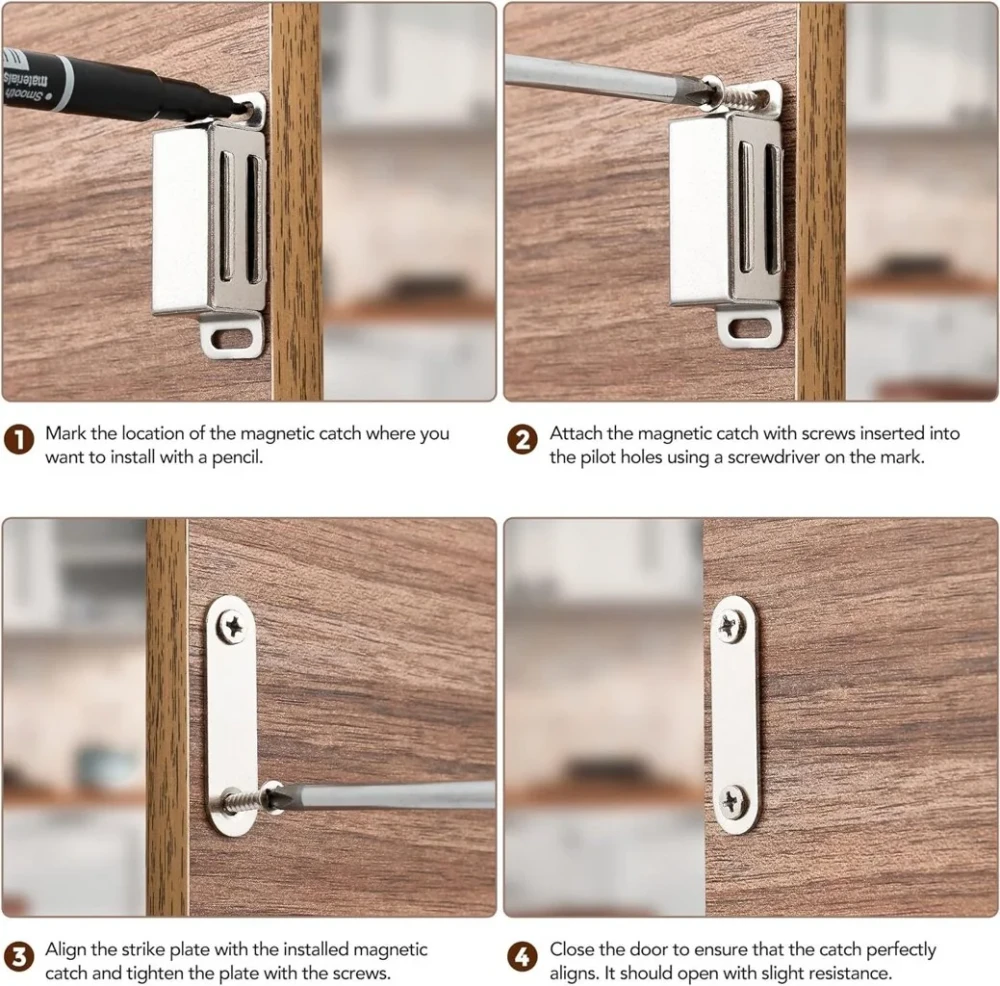 Smooth materials

1 Mark the location of the magnetic catch where you want to install with a pencil.

2 Attach the magnetic catch with screws inserted into the pilot holes using a screwdriver on the mark.

3 Align the strike plate with the installed magnetic catch and tighten the plate with the screws.

4 Close the door to ensure that the catch perfectly aligns. It should open with slight resistance.