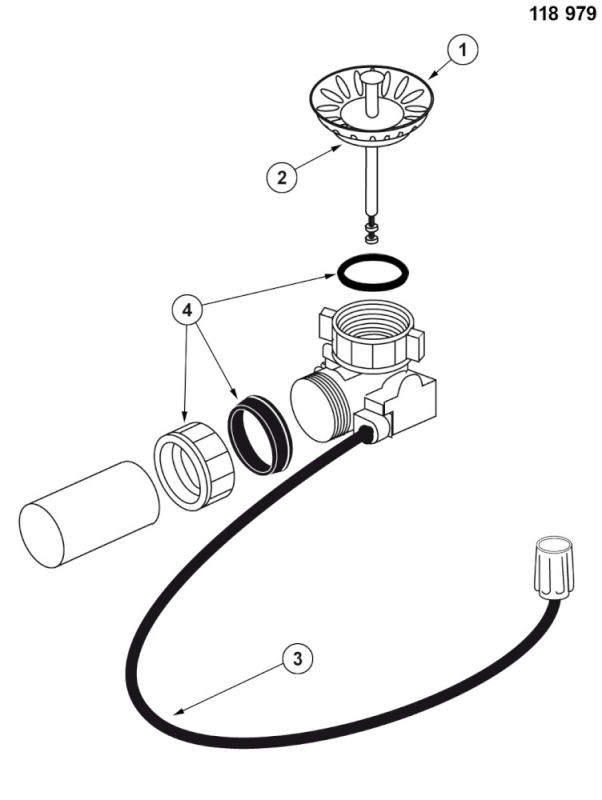 118 979

1

2

4

3