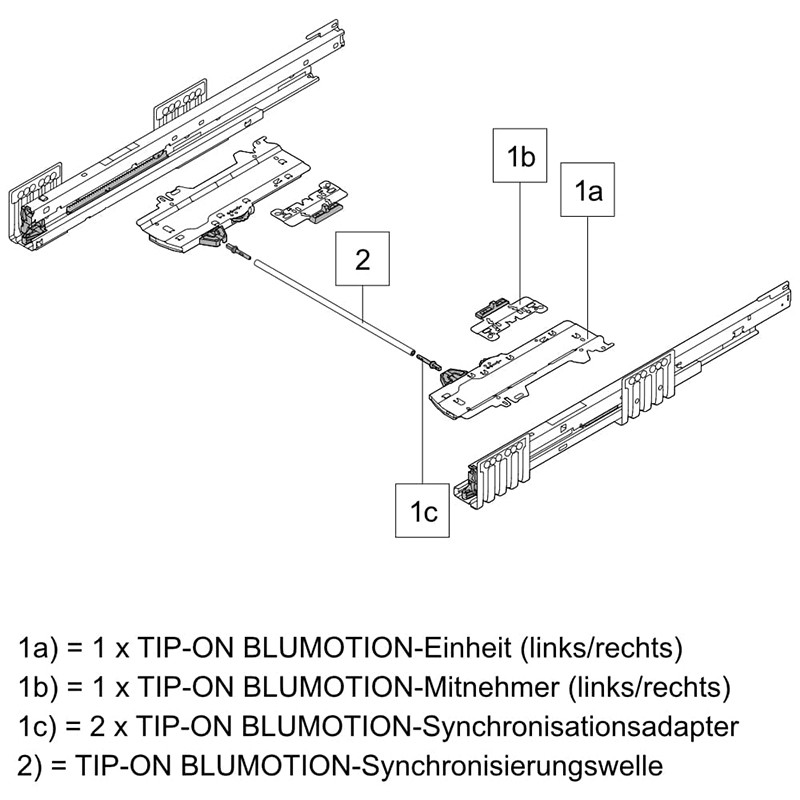 1b

1a

2

1c

1a) = 1 x TIP-ON BLUMOTION-Einheit (links/rechts)
1b) = 1 x TIP-ON BLUMOTION-Mitnehmer (links/rechts)
1c) = 2 x TIP-ON BLUMOTION-Synchronisationsadapter
2) = TIP-ON BLUMOTION-Synchronisierungswelle