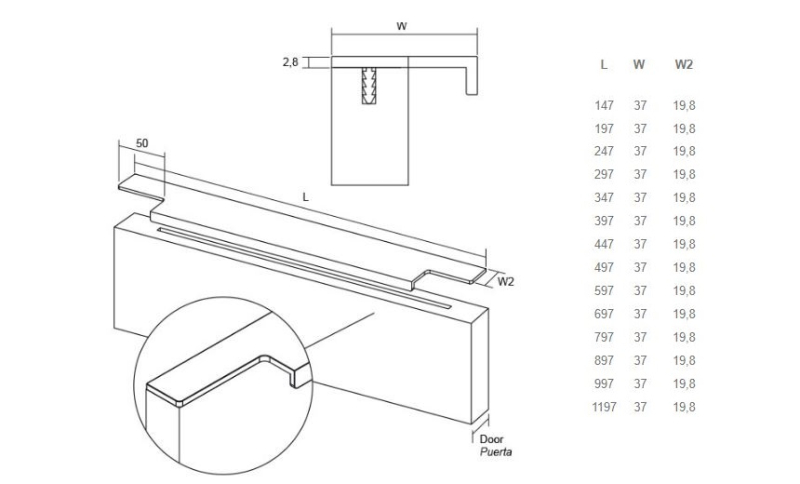 W

2,8

50

L

W2

Door
Puerta

| L | W | W2 |
|---|---|---|
| 147 | 37 | 19,8 |
| 197 | 37 | 19,8 |
| 247 | 37 | 19,8 |
| 297 | 37 | 19,8 |
| 347 | 37 | 19,8 |
| 397 | 37 | 19,8 |
| 447 | 37 | 19,8 |
| 497 | 37 | 19,8 |
| 597 | 37 | 19,8 |
| 697 | 37 | 19,8 |
| 797 | 37 | 19,8 |
| 897 | 37 | 19,8 |
| 997 | 37 | 19,8 |
| 1197 | 37 | 19,8 |